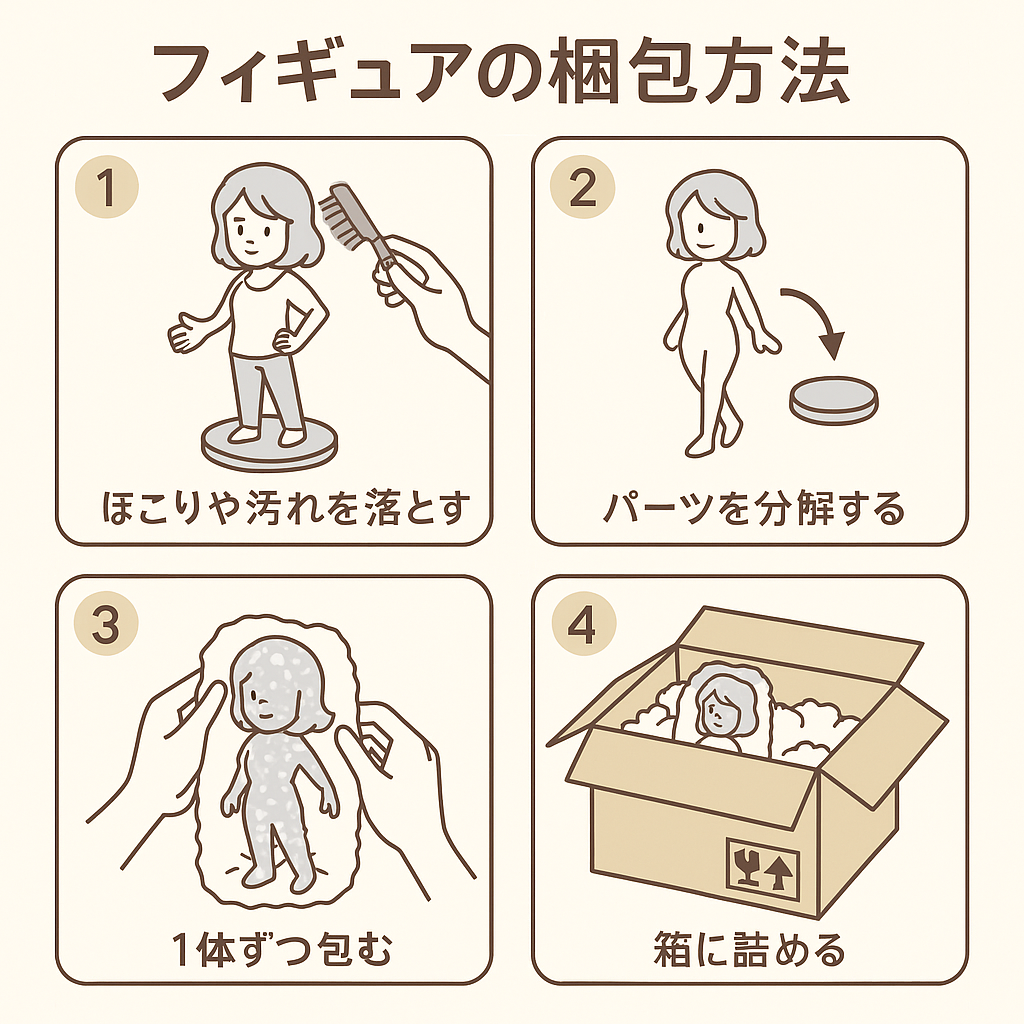 フィギュアの梱包方法

1
ほこりや汚れを落とす

2
パーツを分解する

3
1体ずつ包む

4
箱に詰める