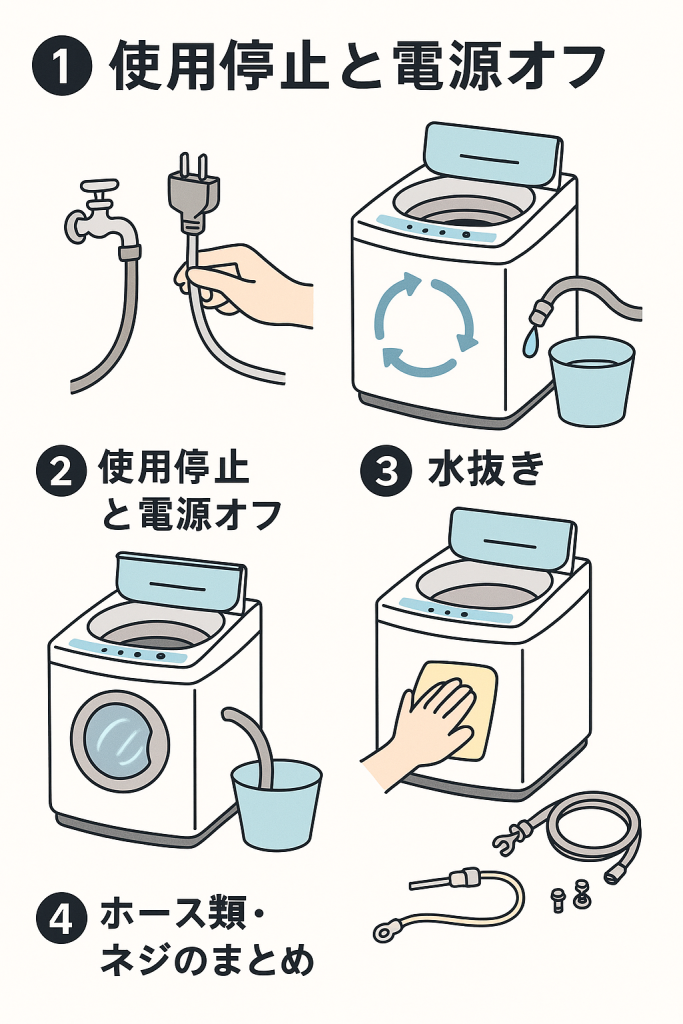 1 使用停止と電源オフ

2 使用停止と電源オフ

3 水抜き

4 ホース類・ネジのまとめ